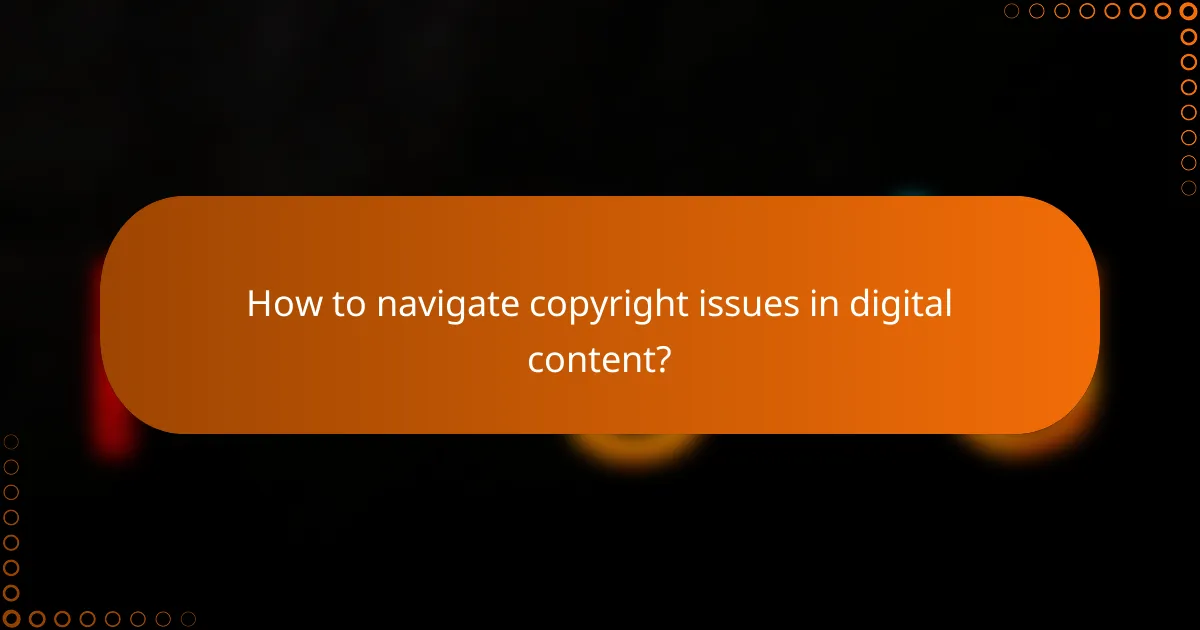 How to navigate copyright issues in digital content?